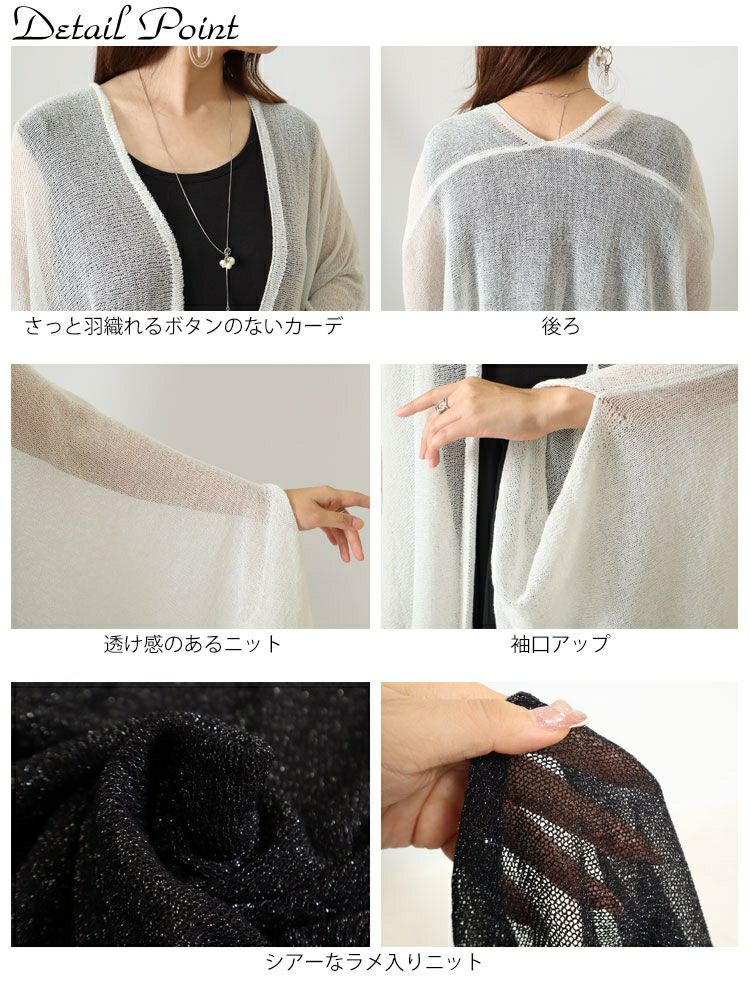 Detail Point

さっと羽織れるボタンのないカーデ

後ろ

透け感のあるニット

袖口アップ

シアーなラメ入りニット