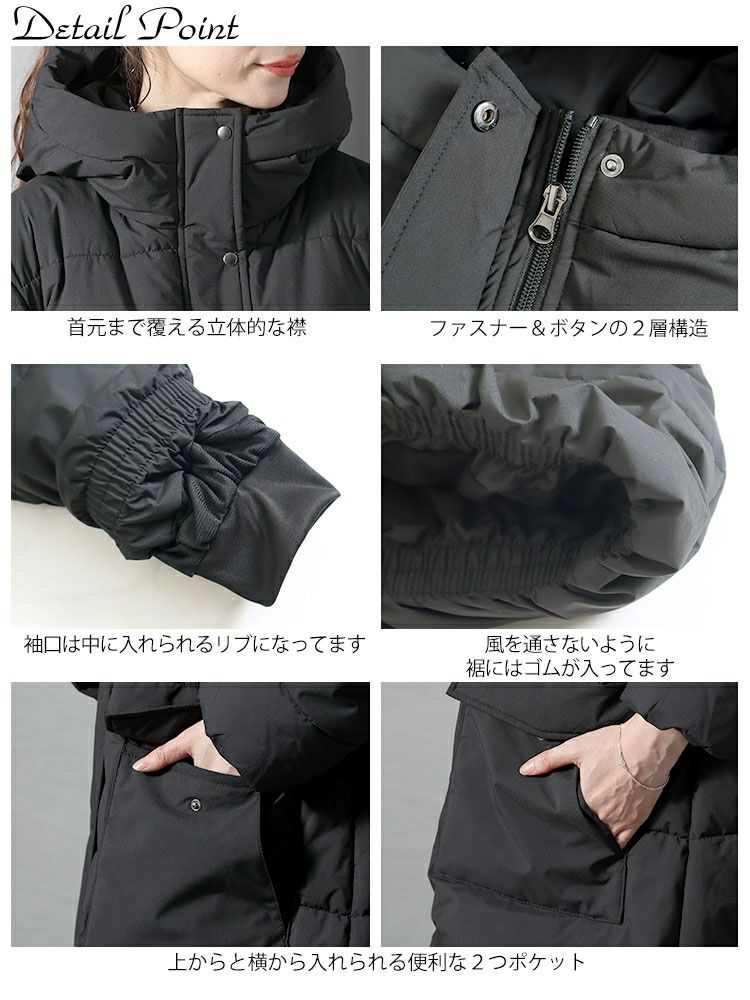 Detail Point

首元まで覆える立体的な襟

ファスナー＆ボタンの２層構造

袖口は中に入れられるリブになってます

風を通さないように
裾にはゴムが入ってます

上からと横から入れられる便利な２つポケット