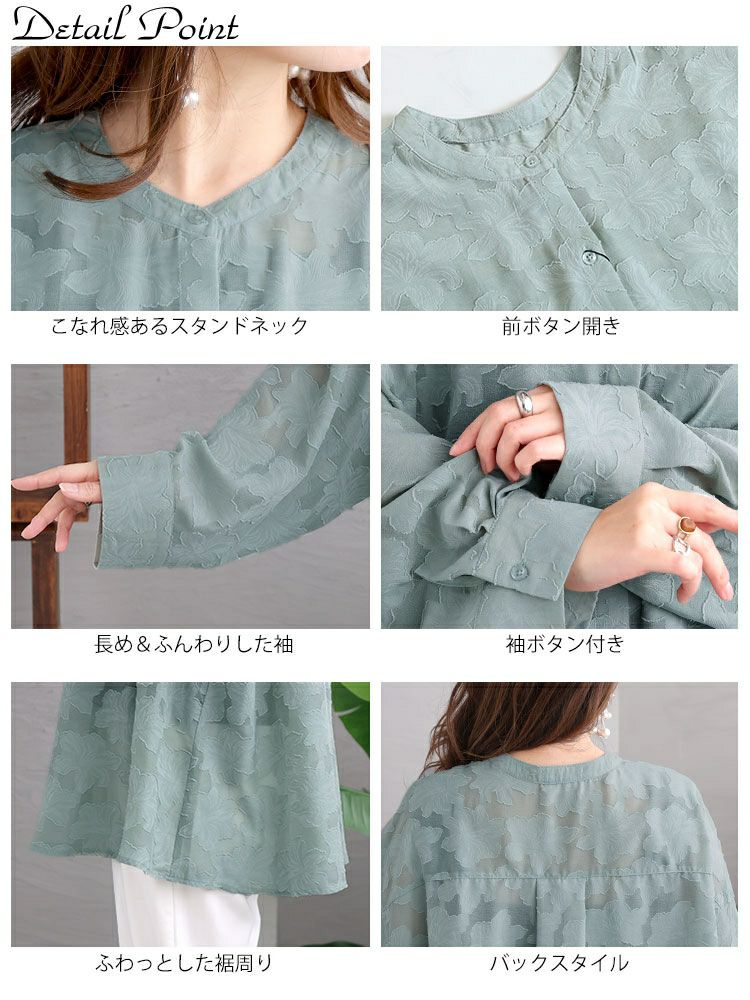 Detail Point

こなれ感あるスタンドネック

前ボタン開き

長め＆ふんわりした袖

袖ボタン付き

ふわっとした裾周り

バックスタイル