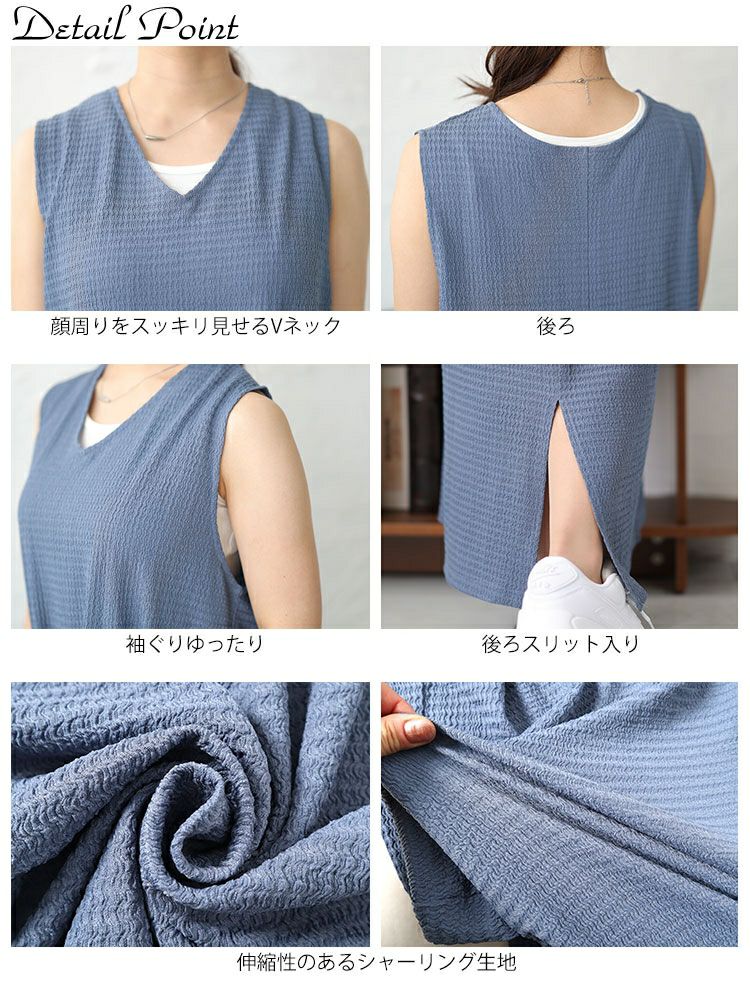 Detail Point

顔周りをスッキリ見せるVネック

後ろ

袖ぐりゆったり

後ろスリット入り

伸縮性のあるシャーリング生地