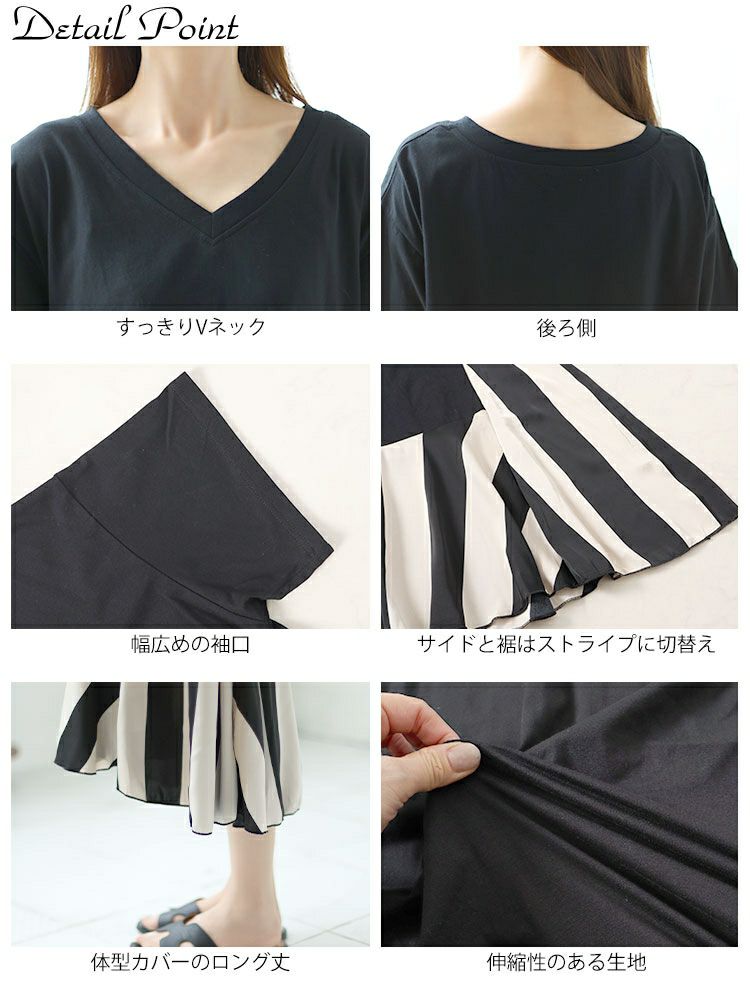 Detail Point

すっきりVネック

後ろ側

幅広めの袖口

サイドと裾はストライプに切替え

体型カバーのロング丈

伸縮性のある生地