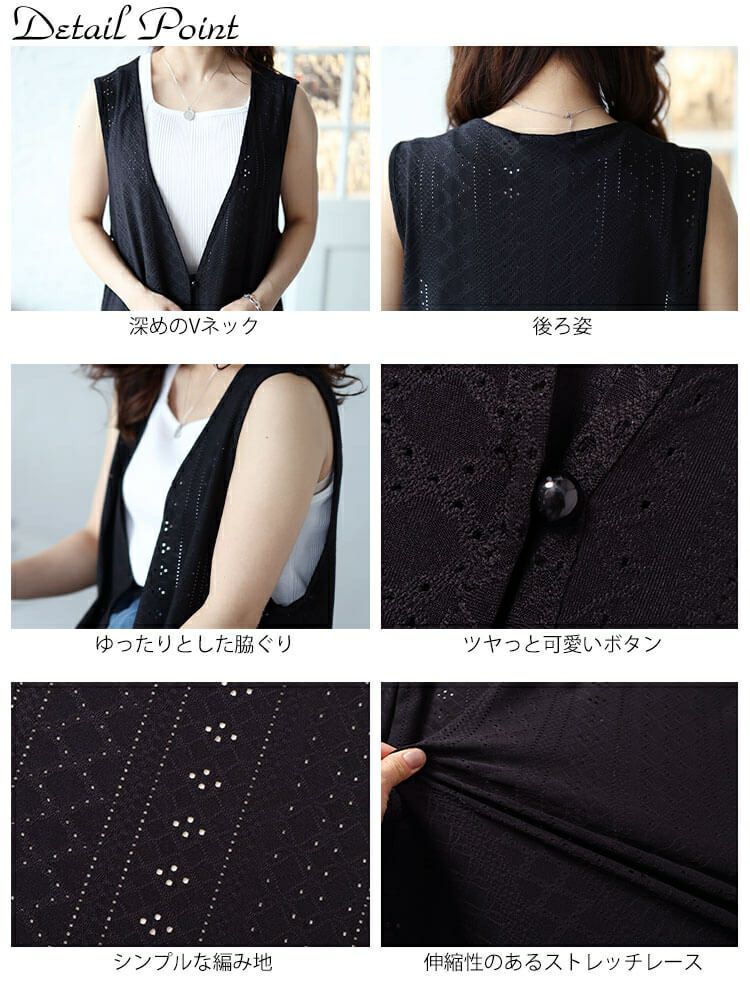 Detail Point

深めのVネック

後ろ姿

ゆったりとした脇ぐり

ツヤっと可愛いボタン

シンプルな編み地

伸縮性のあるストレッチレース