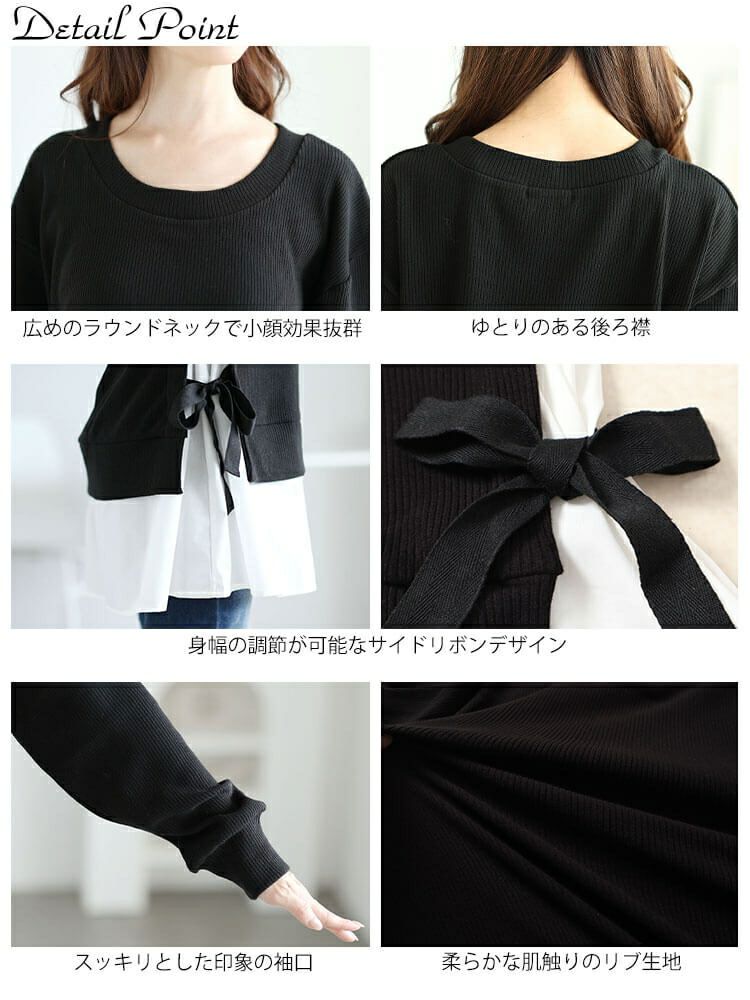 Detail Point

広めのラウンドネックで小顔効果抜群

ゆとりのある後ろ襟

身幅の調節が可能なサイドリボンデザイン

スッキリとした印象の袖口

柔らかな肌触りのリブ生地