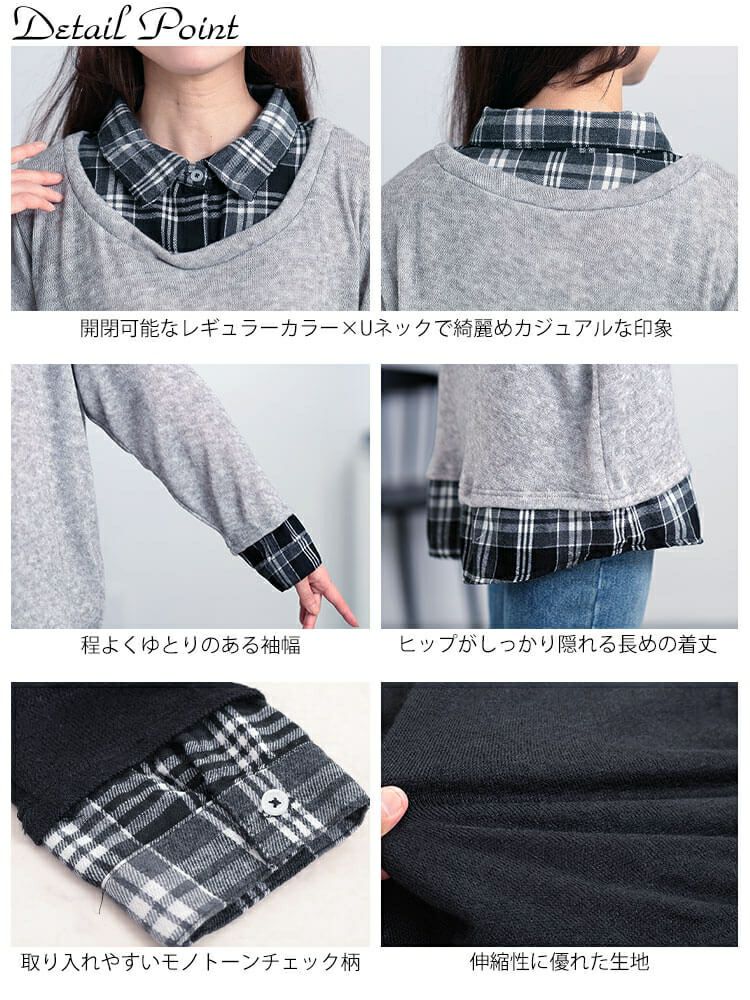 Detail Point

開閉可能なレギュラーカラー×Uネックで綺麗めカジュアルな印象

程よくゆとりのある袖幅

ヒップがしっかり隠れる長めの着丈

取り入れやすいモノトーンチェック柄

伸縮性に優れた生地