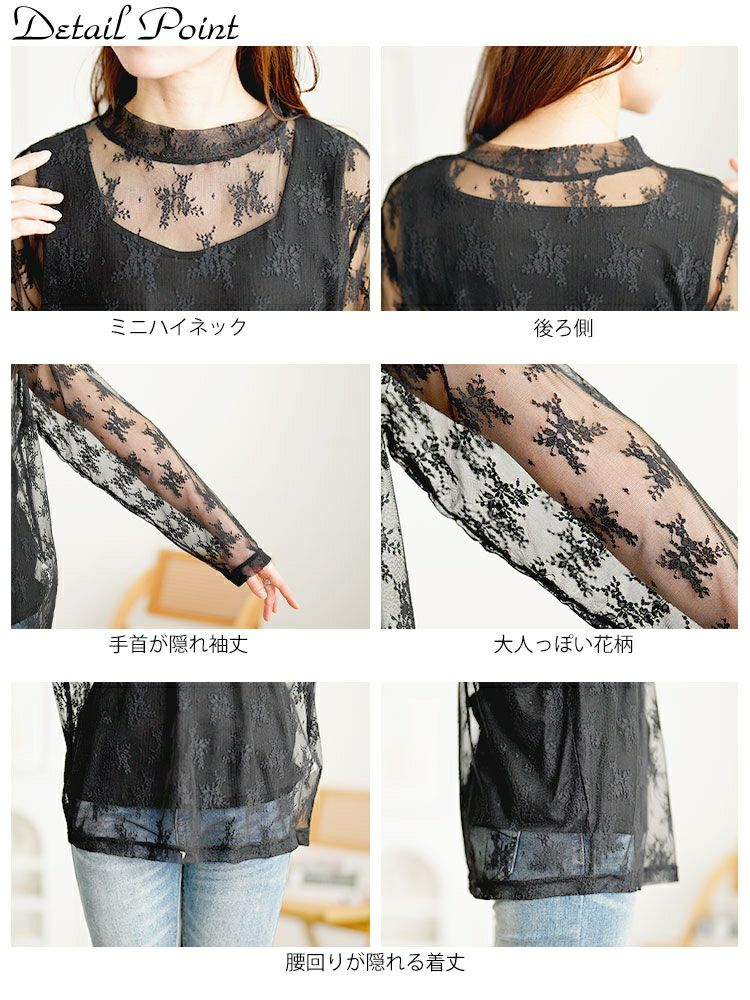 Detail Point

ミニハイネック

後ろ側

手首が隠れ袖丈

大人っぽい花柄

腰回りが隠れる着丈