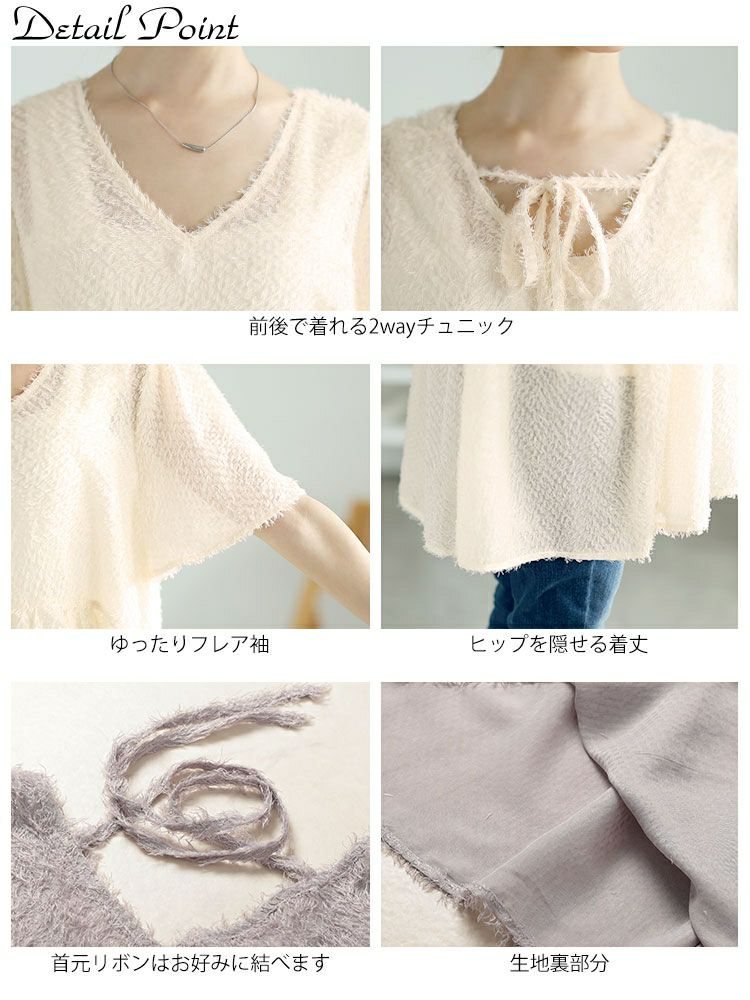 Detail Point

前後で着れる2wayチュニック

ゆったりフレア袖

ヒップを隠せる着丈

首元リボンはお好みに結べます

生地裏部分