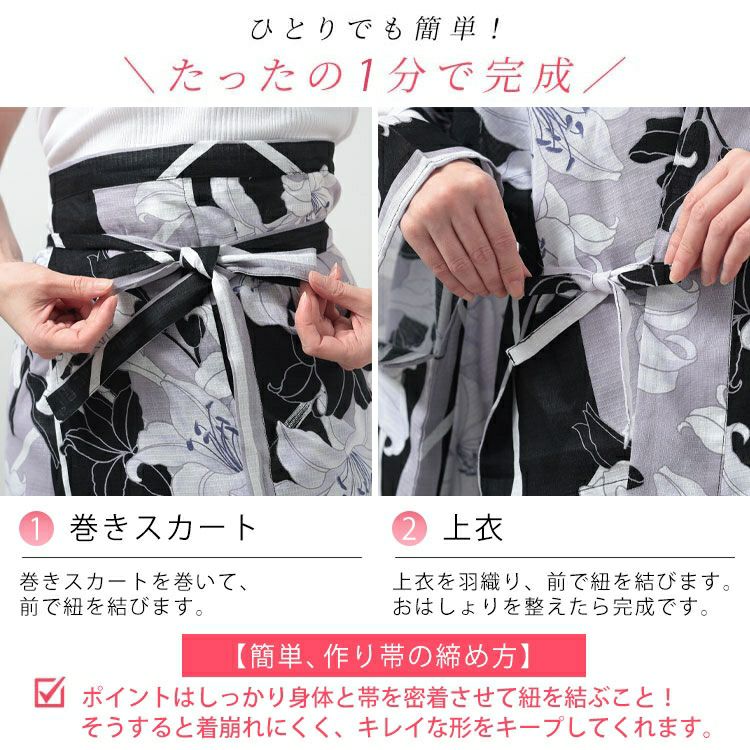 ひとりでも簡単！

＼たったの1分で完成／

1 巻きスカート

巻きスカートを巻いて、前で紐を結びます。

2 上衣

上衣を羽織り、前で紐を結びます。おはしょりを整えたら完成です。

【簡単、作り帯の締め方】

ポイントはしっかり身体と帯を密着させて紐を結ぶこと！そうすると着崩れにくく、キレイな形をキープしてくれます。