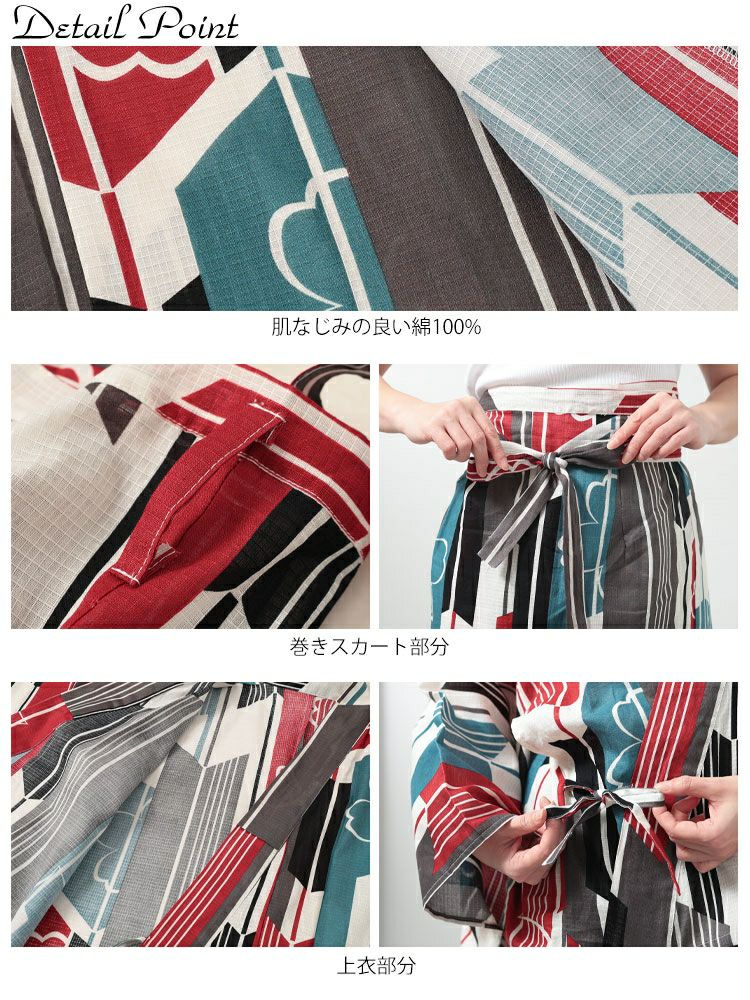 Detail Point

肌なじみの良い綿100%

巻きスカート部分

上衣部分