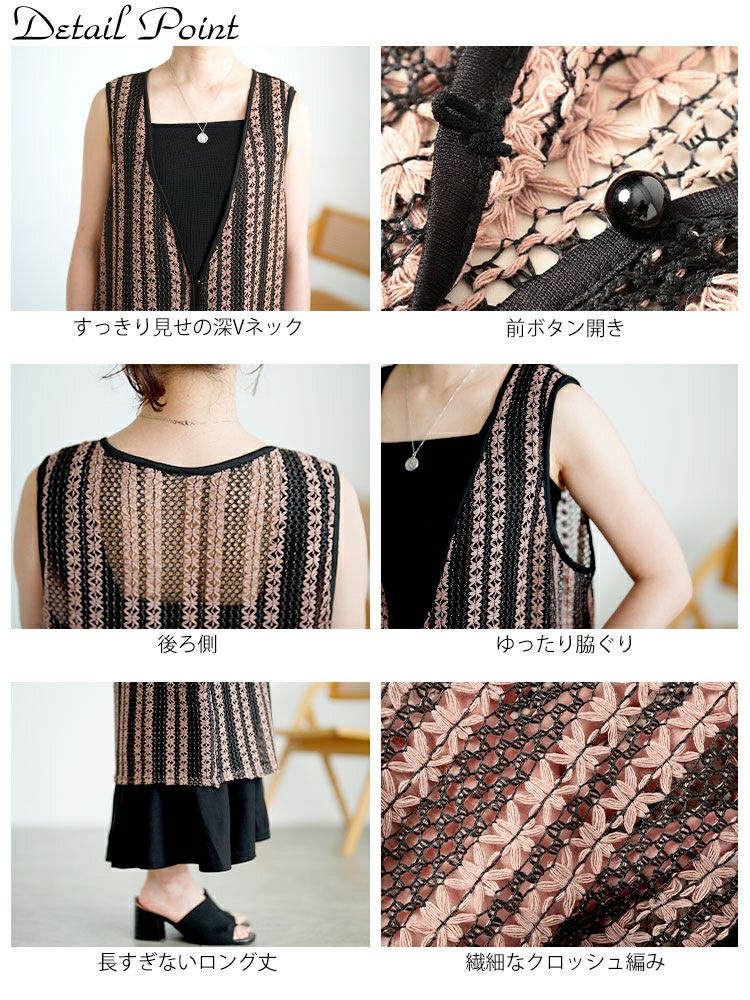 Detail Point

すっきり見せの深Vネック

前ボタン開き

後ろ側

ゆったり脇ぐり

長すぎないロング丈

繊細なクロッシュ編み