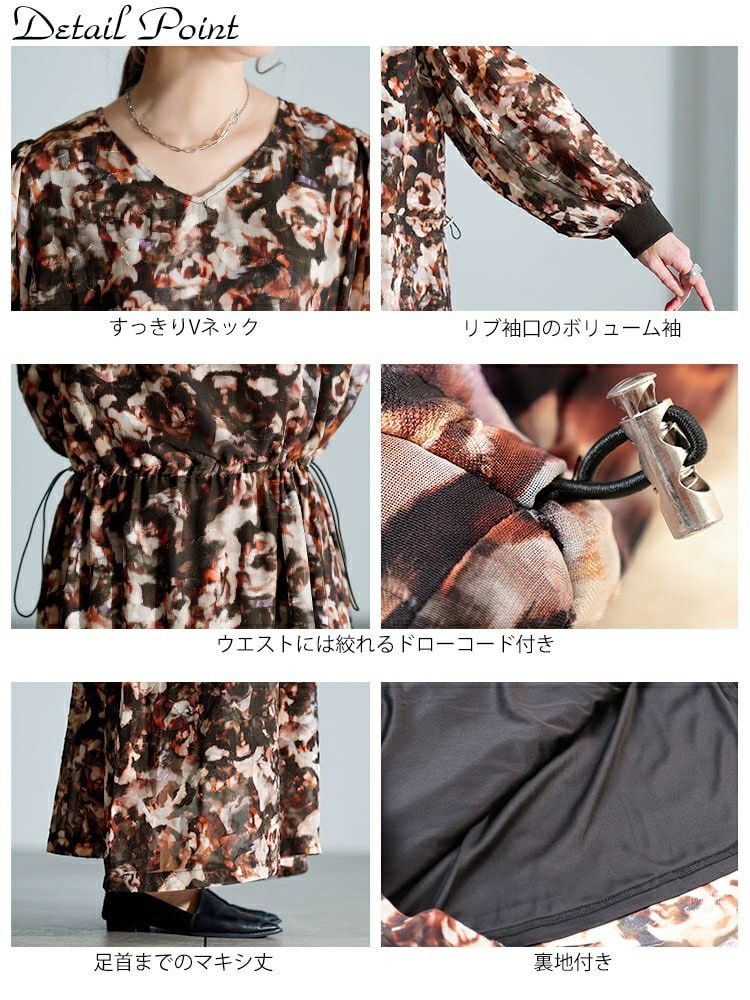 Detail Point

すっきりVネック

リブ袖口のボリューム袖

ウエストには絞れるドローコード付き

足首までのマキシ丈

裏地付き