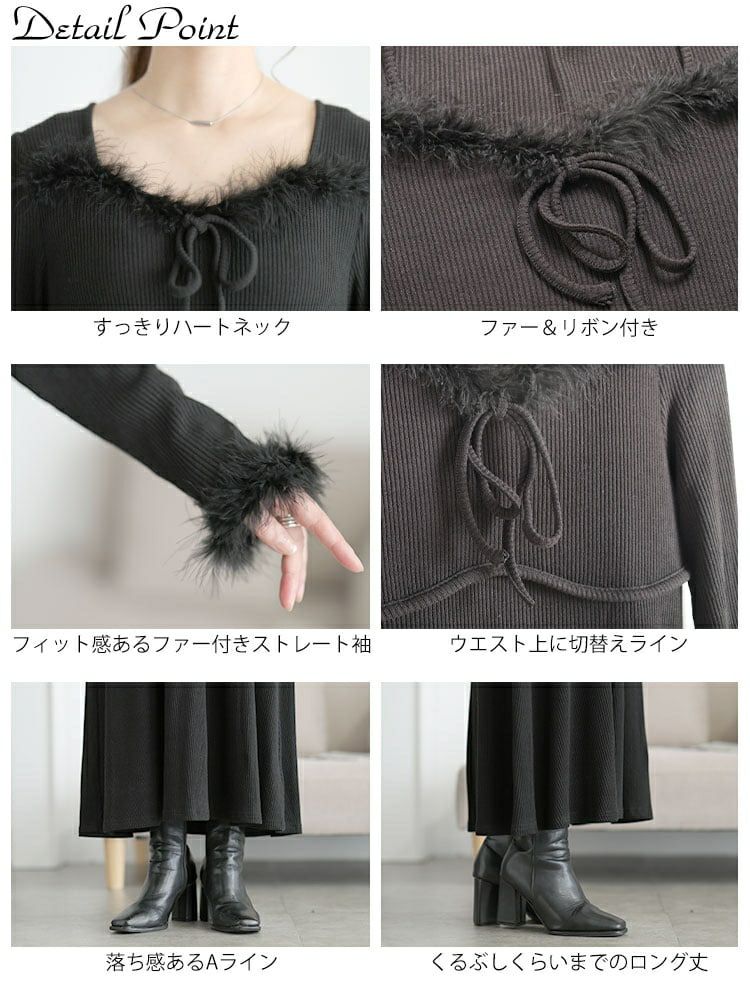 Detail Point

すっきりハートネック

ファー＆リボン付き

フィット感あるファー付きストレート袖

ウエスト上に切替えライン

落ち感あるAライン

くるぶしくらいまでのロング丈